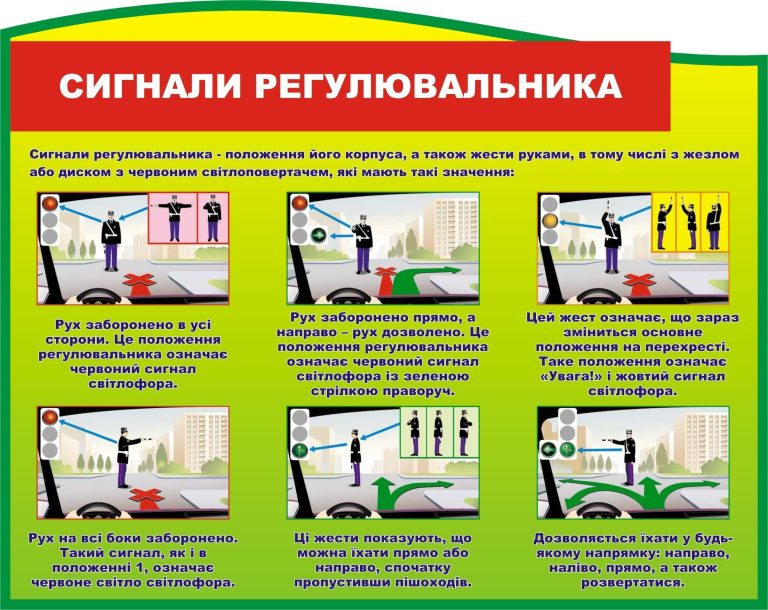 СИГНАЛИ РЕГУЛЮВАЛЬНИКА

Сигнали регулювальника - положення його корпуса, а також жести руками, в тому числі з жезлом або диском з червоним світлоповертачем, які мають такі значення:

Рух заборонено в усі сторони. Це положення регулювальника означає червоний сигнал світлофора.

Рух заборонено прямо, а направо – рух дозволено. Це положення регулювальника означає червоний сигнал світлофора із зеленою стрілкою праворуч.

Цей жест означає, що зараз зміниться основне положення на перехресті. Таке положення означає «Увага!» і жовтий сигнал світлофора.

Рух на всі боки заборонено. Такий сигнал, як і в положенні 1, означає червоне світло світлофора.

Ці жести показують, що можна їхати прямо або направо, спочатку пропустивши пішоходів.

Дозволяється їхати у будь-якому напрямку: направо, наліво, прямо, а також розвертатися.